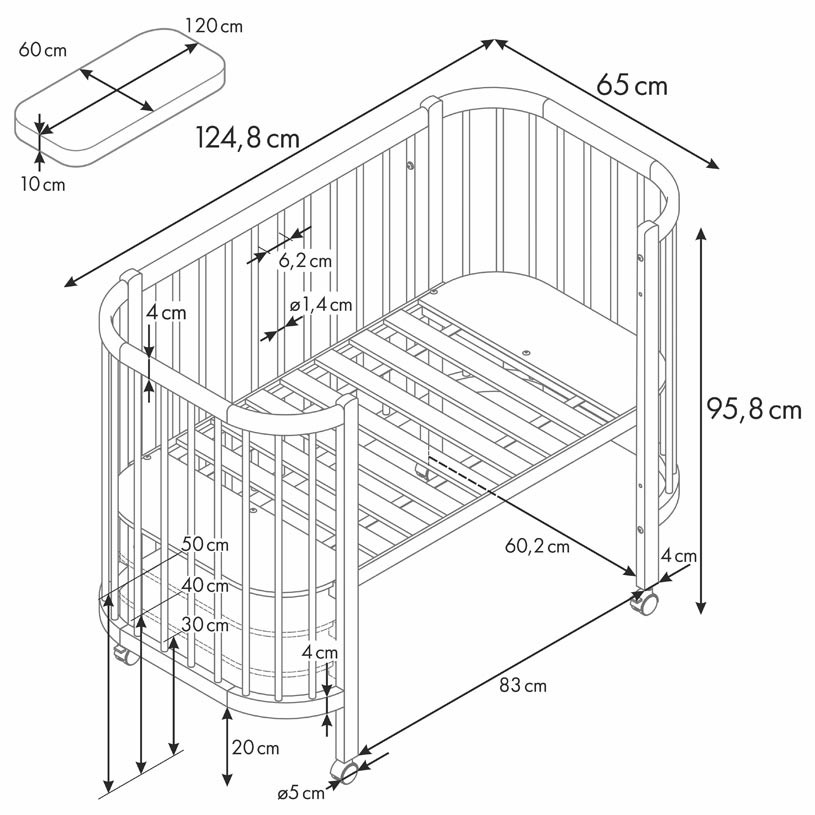 120 cm
60 cm
10 cm
124,8 cm
65 cm
6,2 cm
ø1,4 cm
4 cm
95,8 cm
60,2 cm
4 cm
50 cm
40 cm
30 cm
4 cm
83 cm
20 cm
ø5 cm